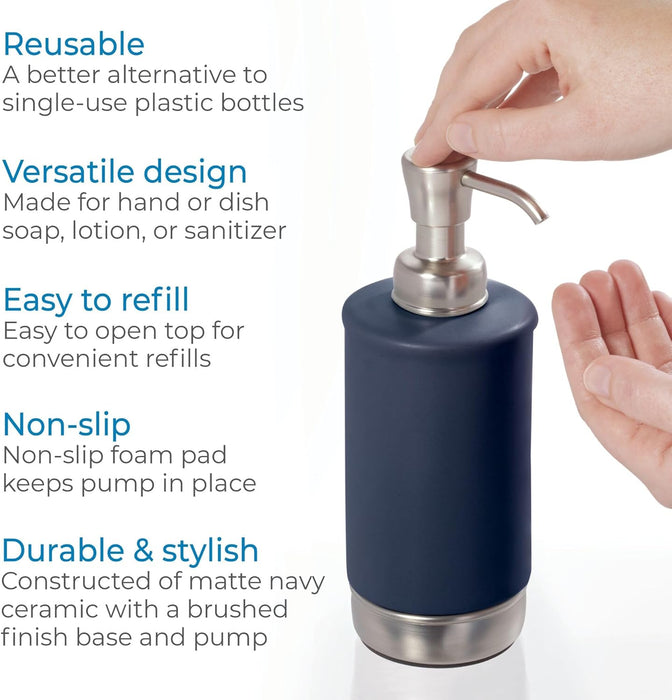 Reusable
A better alternative to single-use plastic bottles

Versatile design
Made for hand or dish soap, lotion, or sanitizer

Easy to refill
Easy to open top for convenient refills

Non-slip
Non-slip foam pad keeps pump in place

Durable & stylish
Constructed of matte navy ceramic with a brushed finish base and pump