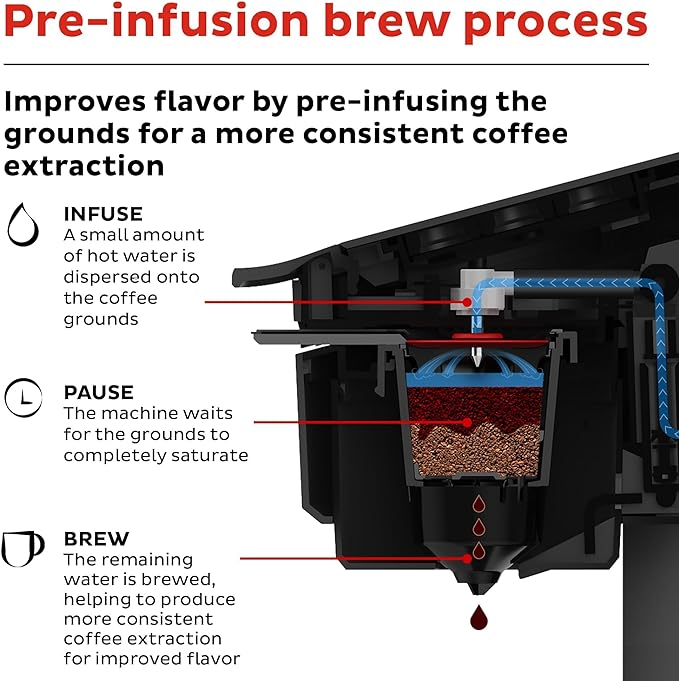 Pre-infusion brew process

Improves flavor by pre-infusing the grounds for a more consistent coffee extraction

INFUSE
A small amount of hot water is dispersed onto the coffee grounds

PAUSE
The machine waits for the grounds to completely saturate

BREW
The remaining water is brewed, helping to produce more consistent coffee extraction for improved flavor